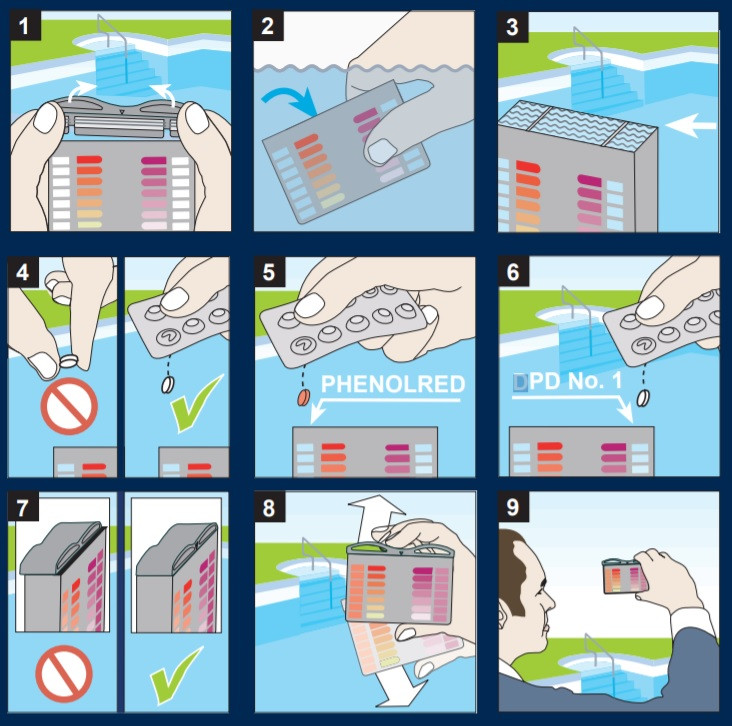 1

2

3

4

5

PHENOLRED

6

DPD No. 1

7

8

9