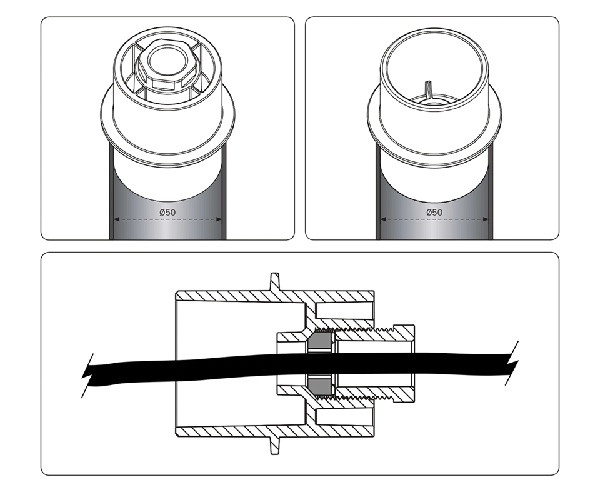 Ø50

Ø50