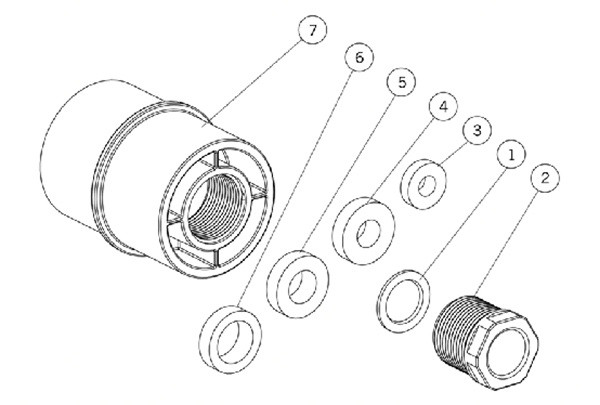 7
6
5
4
3
1
2