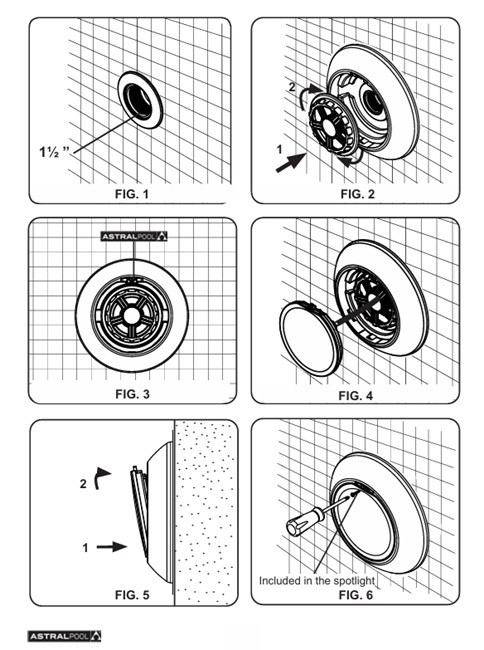 1½ "

FIG. 1

2

1

FIG. 2

ASTRALPOOL

FIG. 3

FIG. 4

2

1

FIG. 5

Included in the spotlight

FIG. 6

ASTRALPOOL